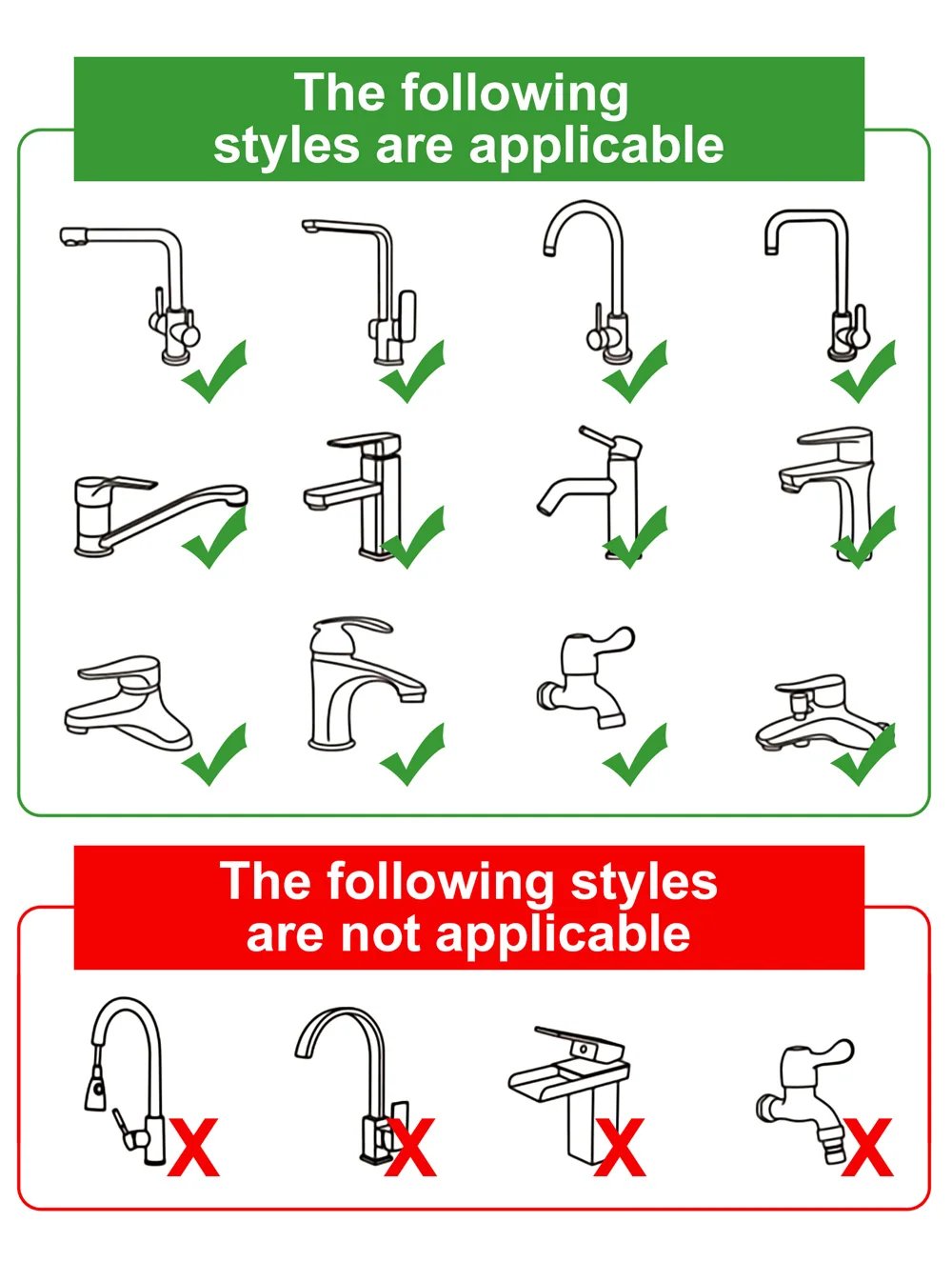 The following styles are applicable

The following styles are not applicable

X X X X